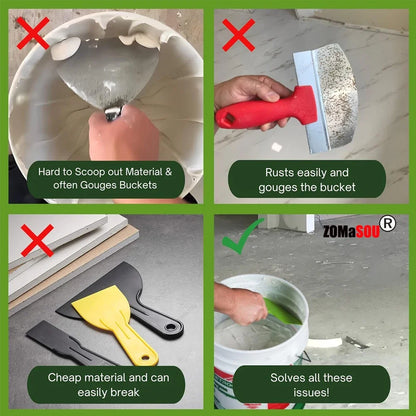 Hard to Scoop out Material & often Gouges Buckets

Rusts easily and gouges the bucket

Cheap material and can easily break

ZOMaSOU®

Solves all these issues!