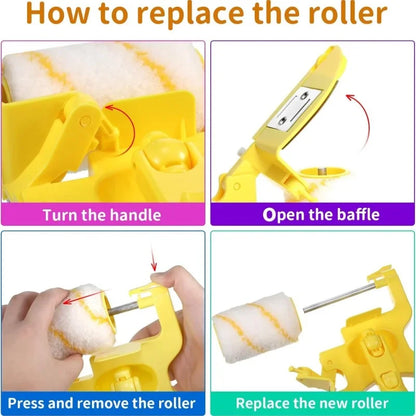 How to replace the roller

Turn the handle

Open the baffle

Press and remove the roller

Replace the new roller