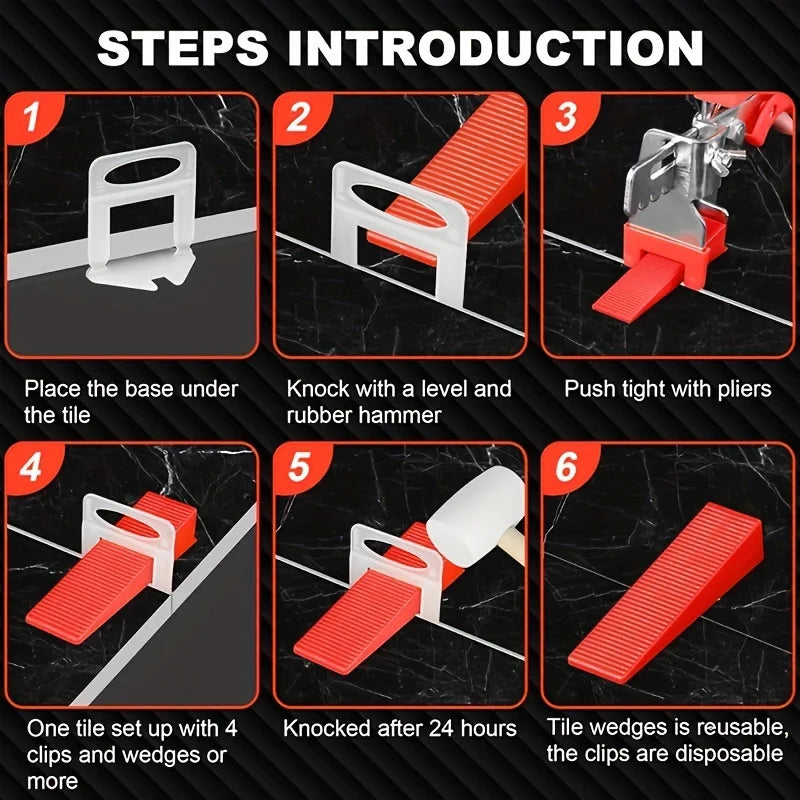 STEPS INTRODUCTION

1

Place the base under the tile

2

Knock with a level and rubber hammer

3

Push tight with pliers

4

One tile set up with 4 clips and wedges or more

5

Knocked after 24 hours

6

Tile wedges is reusable, the clips are disposable