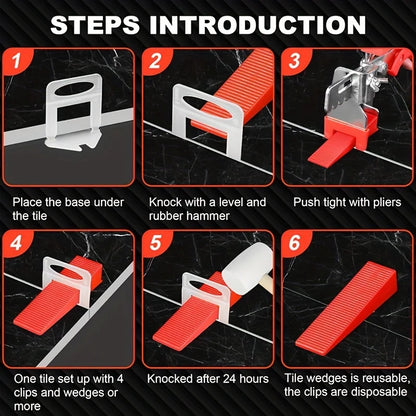 STEPS INTRODUCTION

1

Place the base under the tile

2

Knock with a level and rubber hammer

3

Push tight with pliers

4

One tile set up with 4 clips and wedges or more

5

Knocked after 24 hours

6

Tile wedges is reusable, the clips are disposable