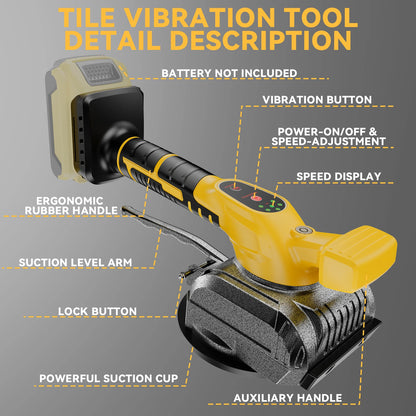 TILE VIBRATION TOOL DETAIL DESCRIPTION

BATTERY NOT INCLUDED

VIBRATION BUTTON

POWER-ON/OFF & SPEED-ADJUSTMENT

SPEED DISPLAY

ERGONOMIC RUBBER HANDLE

SUCTION LEVEL ARM

LOCK BUTTON

POWERFUL SUCTION CUP

AUXILIARY HANDLE